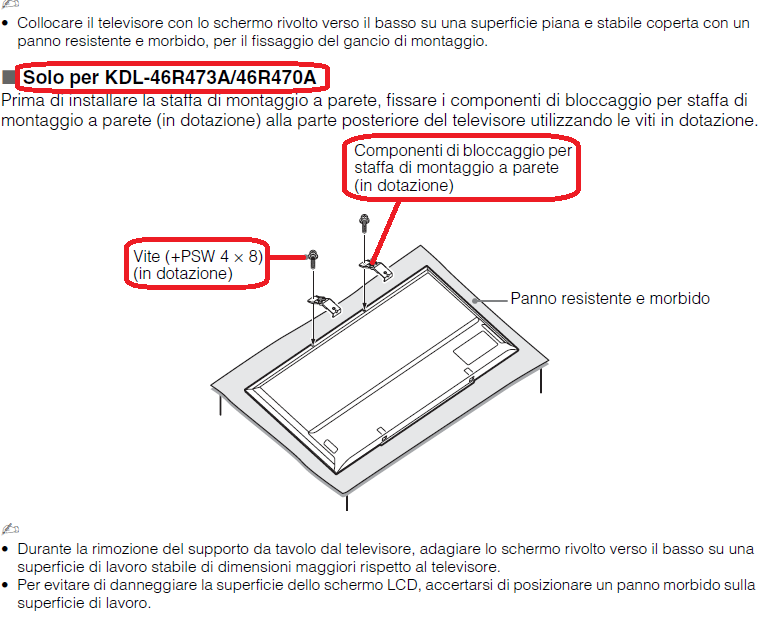 • Collocare il televisore con lo schermo rivolto verso il basso su una superficie piana e stabile coperta con un panno resistente e morbido, per il fissaggio del gancio di montaggio.

■ Solo per KDL-46R473A/46R470A
Prima di installare la staffa di montaggio a parete, fissare i componenti di bloccaggio per staffa di montaggio a parete (in dotazione) alla parte posteriore del televisore utilizzando le viti in dotazione.

Componenti di bloccaggio per staffa di montaggio a parete (in dotazione)

Vite (+PSW 4 × 8) (in dotazione)

Panno resistente e morbido

• Durante la rimozione del supporto da tavolo dal televisore, adagiare lo schermo rivolto verso il basso su una superficie di lavoro stabile di dimensioni maggiori rispetto al televisore.
• Per evitare di danneggiare la superficie dello schermo LCD, accertarsi di posizionare un panno morbido sulla superficie di lavoro.