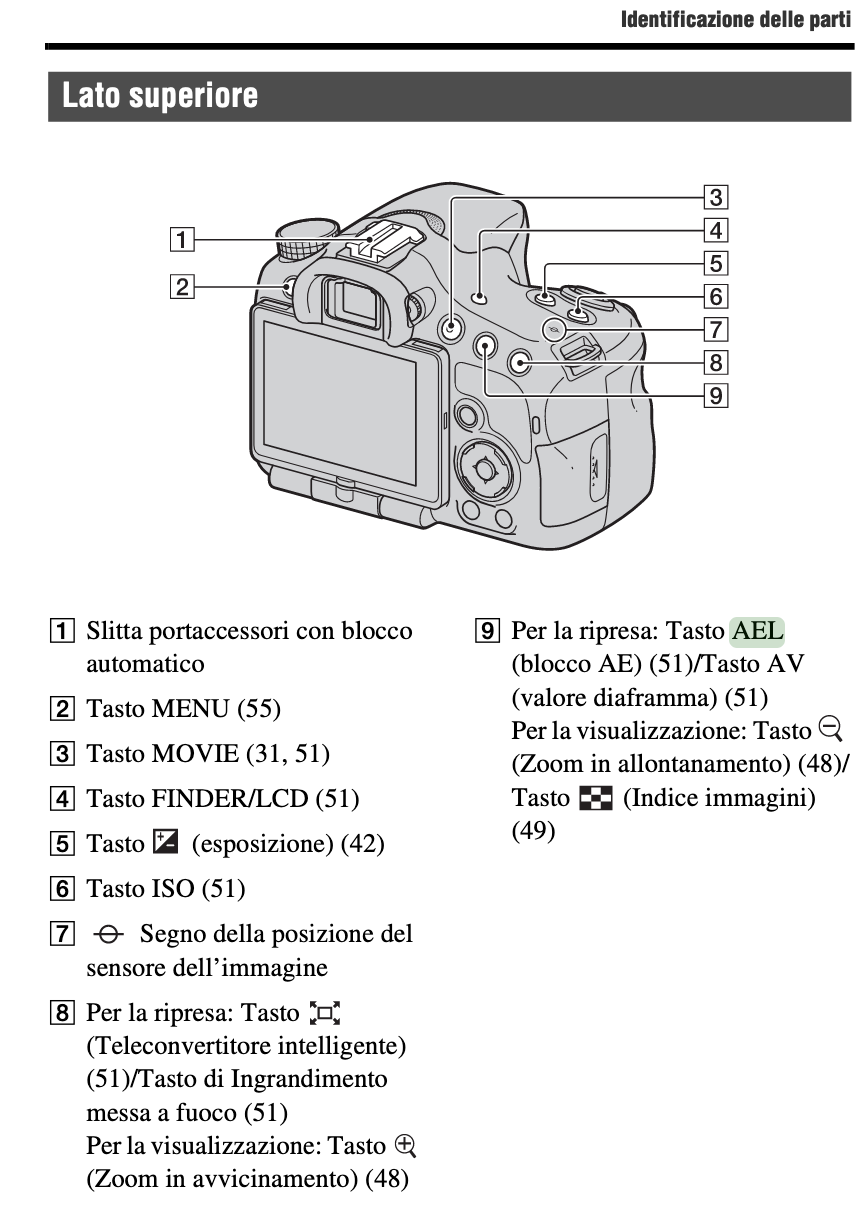 Identificazione delle parti

Lato superiore

1
2
3
4
5
6
7
8
9

1 Slitta portaccessori con blocco automatico

2 Tasto MENU (55)

3 Tasto MOVIE (31, 51)

4 Tasto FINDER/LCD (51)

5 Tasto (esposizione) (42)

6 Tasto ISO (51)

7 Segno della posizione del sensore dell'immagine

8 Per la ripresa: Tasto (Teleconvertitore intelligente) (51)/Tasto di Ingrandimento messa a fuoco (51)
Per la visualizzazione: Tasto (Zoom in avvicinamento) (48)

9 Per la ripresa: Tasto AEL (blocco AE) (51)/Tasto AV (valore diaframma) (51)
Per la visualizzazione: Tasto (Zoom in allontanamento) (48)/ Tasto (Indice immagini) (49)